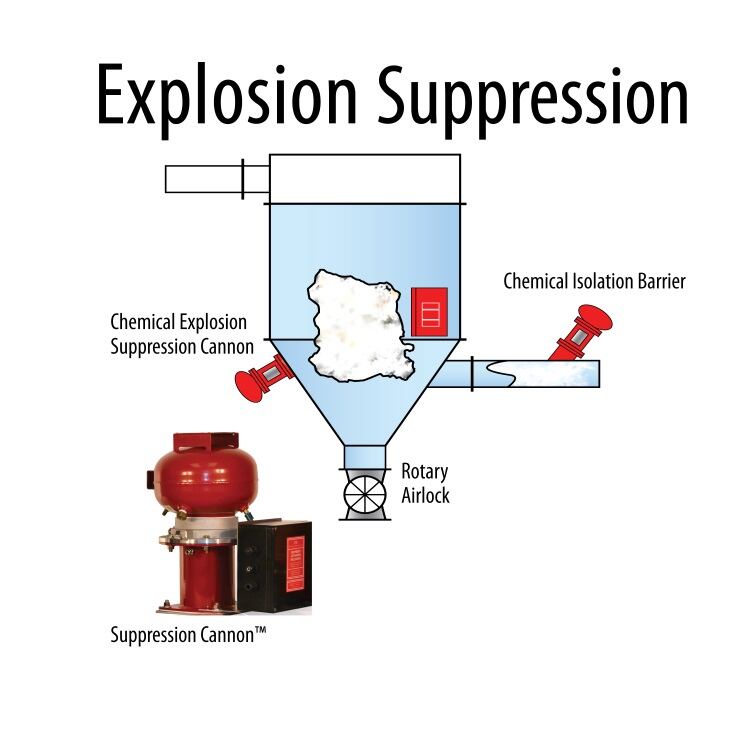 Explosion Suppression

Chemical Isolation Barrier

Chemical Explosion Suppression Cannon

Rotary Airlock

Suppression Cannon™